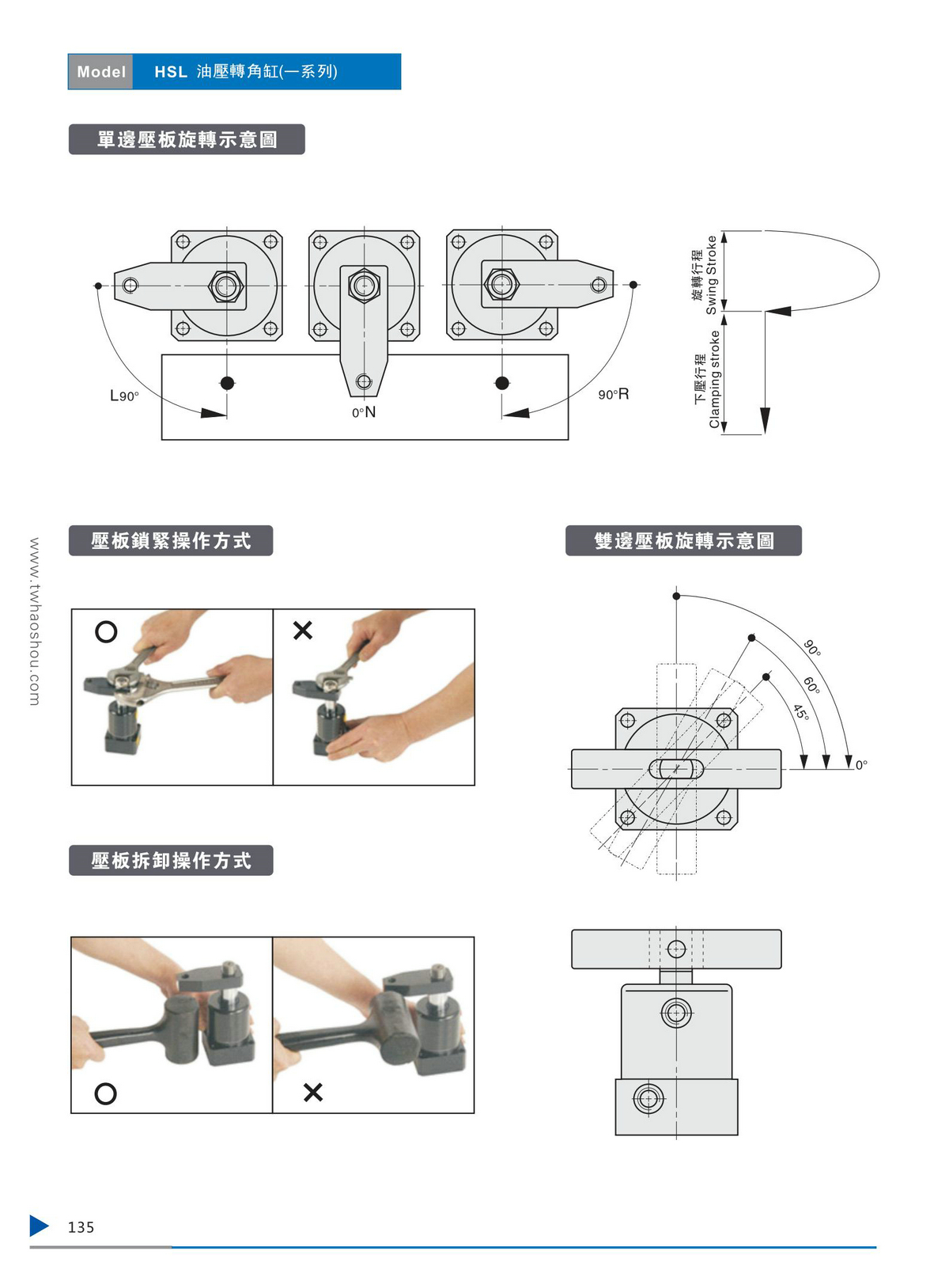 Model HSL 油壓轉角缸(一系列)

單邊壓板旋轉示意圖

L90°

0°N

90°R

旋轉行程 Swing Stroke

下壓行程 Clamping stroke

www.twhaoshou.com

壓板鎖緊操作方式

○

×

雙邊壓板旋轉示意圖

90°

60°

45°

0°

壓板拆卸操作方式

○

×

135